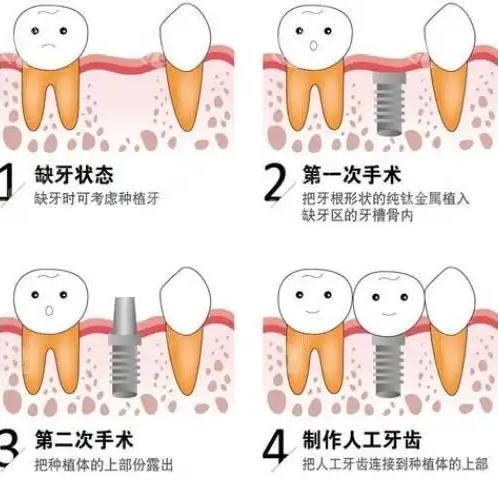 1 缺牙状态
缺牙时可考虑种植牙

2 第一次手术
把牙根形状的纯钛金属植入缺牙区的牙槽骨内

3 第二次手术
把种植体的上部份露出

4 制作人工牙齿
把人工牙齿连接到种植体的上部