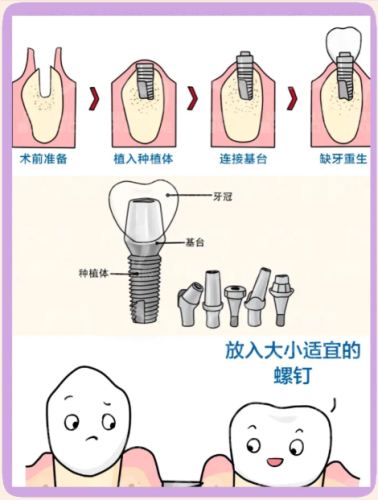 术前准备
植入种植体
连接基台
缺牙重生

牙冠
基台
种植体

放入大小适宜的螺钉