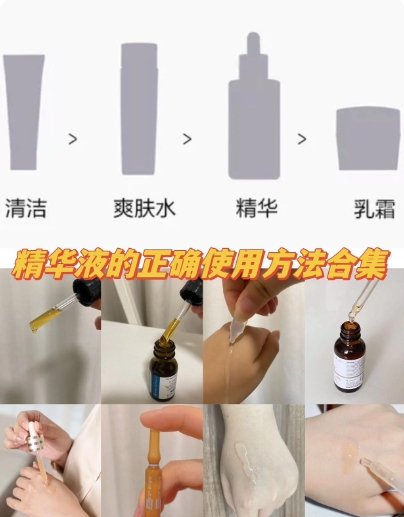 清洁 > 爽肤水 > 精华 > 乳霜

精华液的正确使用方法合集